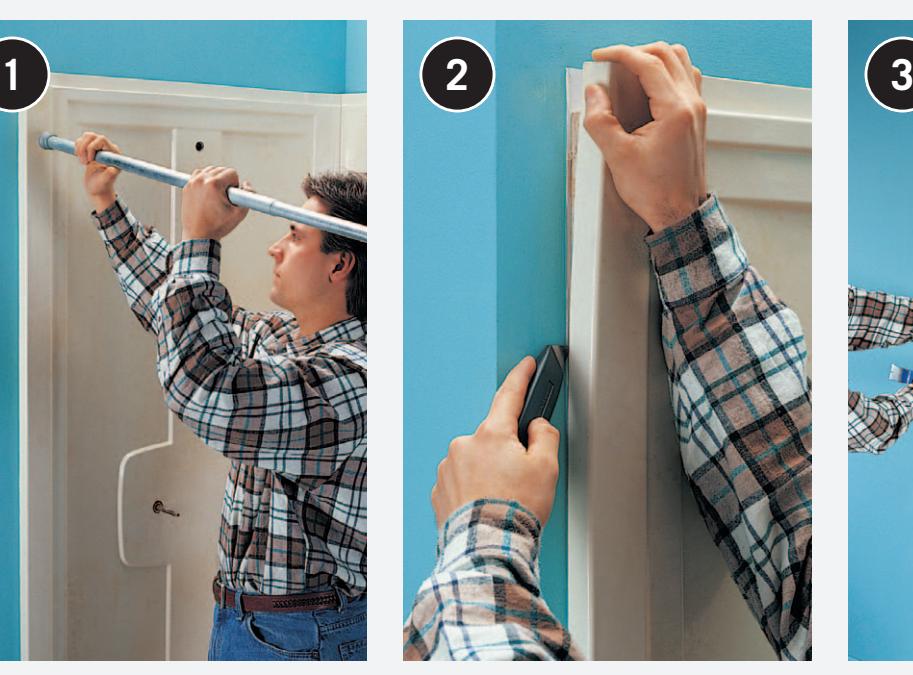 1

2

3